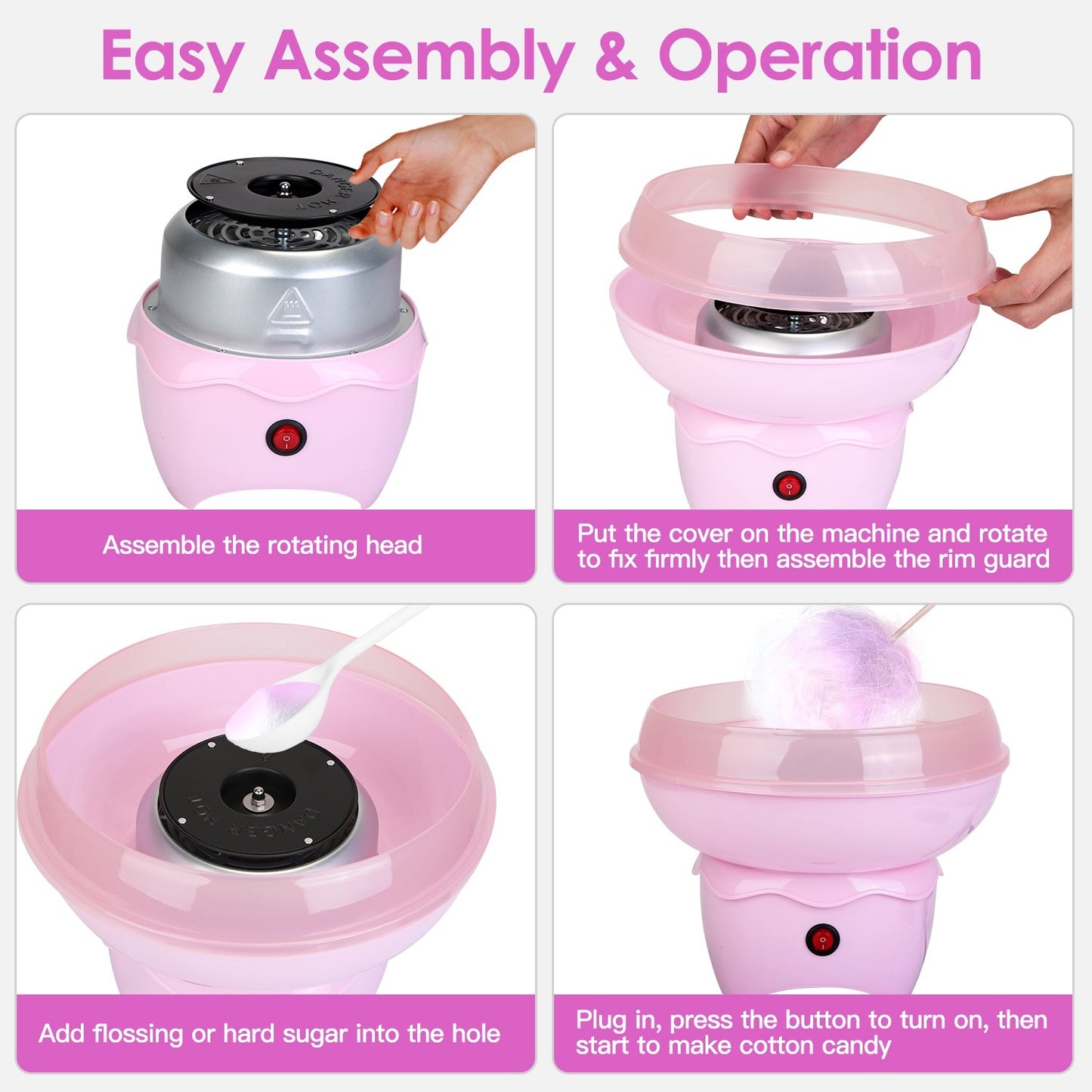 Easy Assembly & Operation

DANGER HOT

Assemble the rotating head

Put the cover on the machine and rotate to fix firmly then assemble the rim guard

DANGER HOT

Add flossing or hard sugar into the hole

Plug in, press the button to turn on, then start to make cotton candy